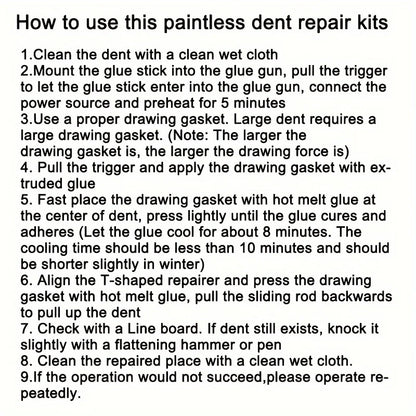 How to use this paintless dent repair kits

1.Clean the dent with a clean wet cloth
2.Mount the glue stick into the glue gun, pull the trigger to let the glue stick enter into the glue gun, connect the power source and preheat for 5 minutes
3.Use a proper drawing gasket. Large dent requires a large drawing gasket. (Note: The larger the drawing gasket is, the larger the drawing force is)
4. Pull the trigger and apply the drawing gasket with extruded glue
5. Fast place the drawing gasket with hot melt glue at the center of dent, press lightly until the glue cures and adheres (Let the glue cool for about 8 minutes. The cooling time should be less than 10 minutes and should be shorter slightly in winter)
6. Align the T-shaped repairer and press the drawing gasket with hot melt glue, pull the sliding rod backwards to pull up the dent
7. Check with a Line board. If dent still exists, knock it slightly with a flattening hammer or pen
8. Clean the repaired place with a clean wet cloth.
9.If the operation would not succeed,please operate repeatedly.