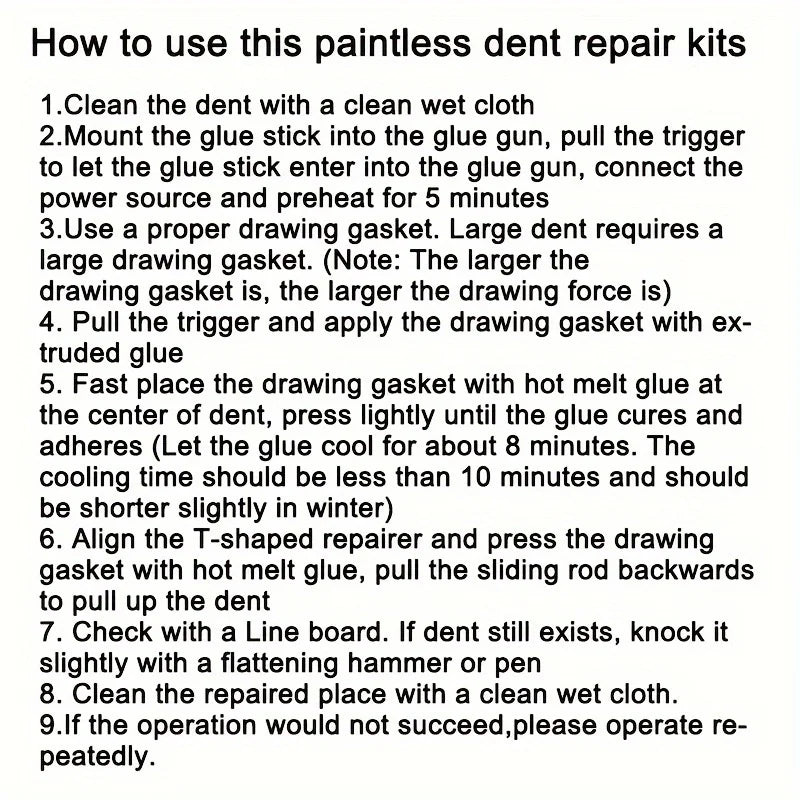 How to use this paintless dent repair kits

1.Clean the dent with a clean wet cloth
2.Mount the glue stick into the glue gun, pull the trigger to let the glue stick enter into the glue gun, connect the power source and preheat for 5 minutes
3.Use a proper drawing gasket. Large dent requires a large drawing gasket. (Note: The larger the drawing gasket is, the larger the drawing force is)
4. Pull the trigger and apply the drawing gasket with extruded glue
5. Fast place the drawing gasket with hot melt glue at the center of dent, press lightly until the glue cures and adheres (Let the glue cool for about 8 minutes. The cooling time should be less than 10 minutes and should be shorter slightly in winter)
6. Align the T-shaped repairer and press the drawing gasket with hot melt glue, pull the sliding rod backwards to pull up the dent
7. Check with a Line board. If dent still exists, knock it slightly with a flattening hammer or pen
8. Clean the repaired place with a clean wet cloth.
9.If the operation would not succeed,please operate repeatedly.